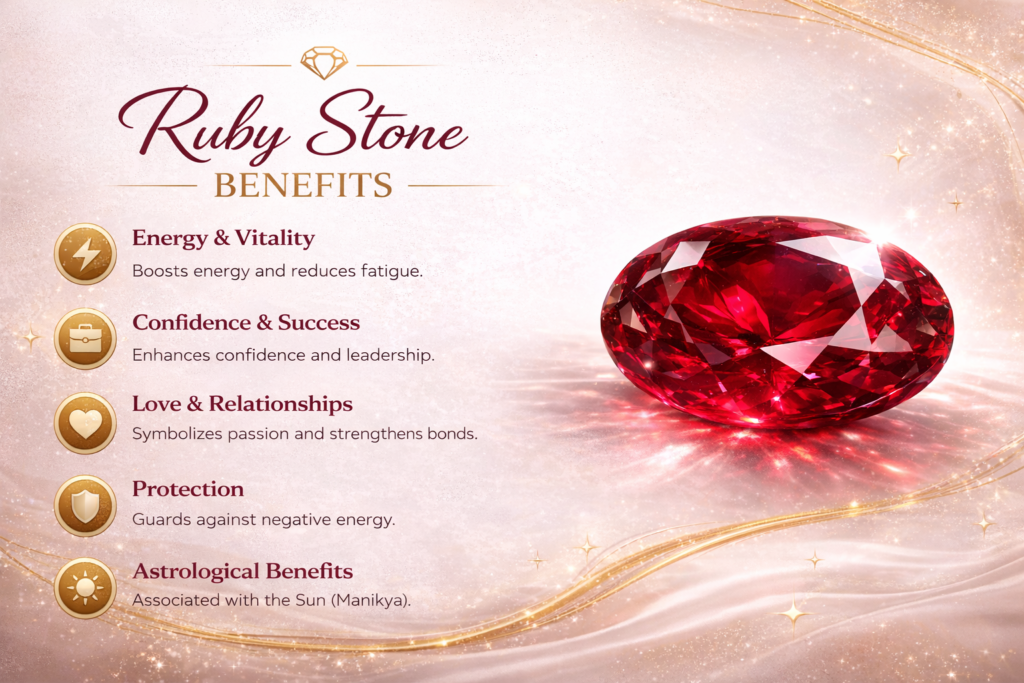 Ruby Stone
BENEFITS

Energy & Vitality
Boosts energy and reduces fatigue.

Confidence & Success
Enhances confidence and leadership.

Love & Relationships
Symbolizes passion and strengthens bonds.

Protection
Guards against negative energy.

Astrological Benefits
Associated with the Sun (Manikya).