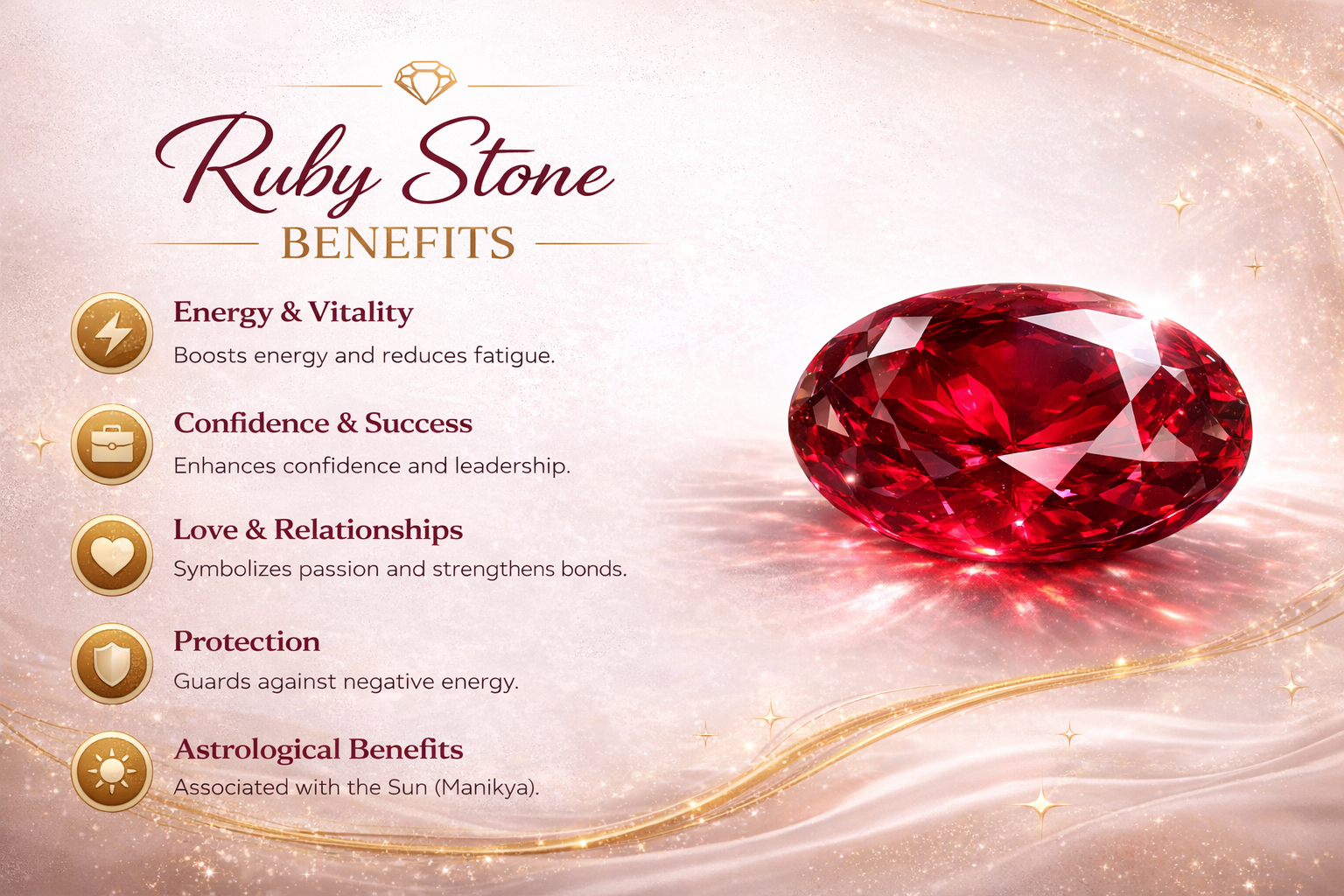 Ruby Stone
BENEFITS

Energy & Vitality
Boosts energy and reduces fatigue.

Confidence & Success
Enhances confidence and leadership.

Love & Relationships
Symbolizes passion and strengthens bonds.

Protection
Guards against negative energy.

Astrological Benefits
Associated with the Sun (Manikya).